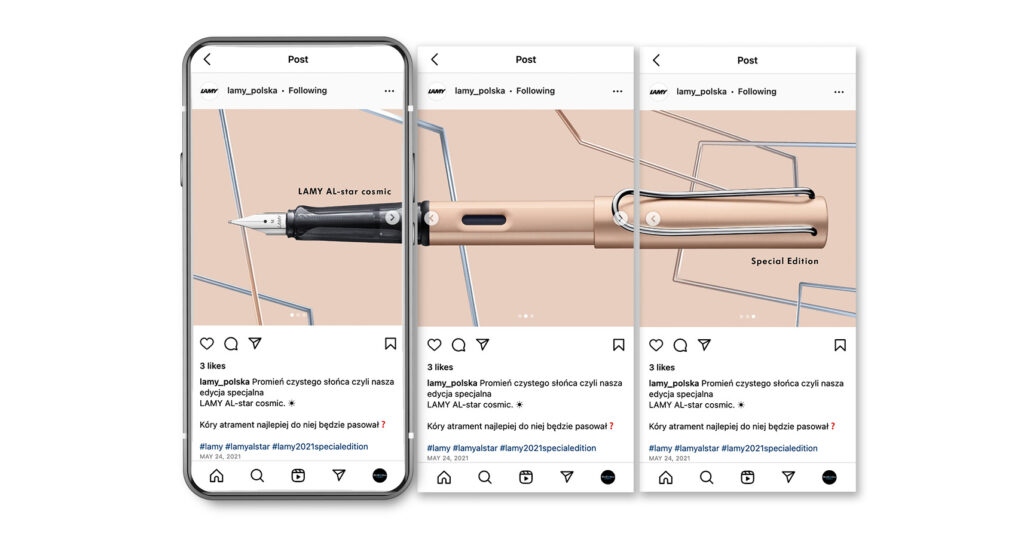 Post

LAMY lamy_polska • Following

LAMY AL-star cosmic

3 likes

lamy_polska Promień czystego słońca czyli nasza edycja specjalna
LAMY AL-star cosmic. ☀

Kóry atrament najlepiej do niej będzie pasował❓

#lamy #lamyalstar #lamy2021specialedition
MAY 24, 2021

Post

LAMY lamy_polska • Following

3 likes

lamy_polska Promień czystego słońca czyli nasza edycja specjalna
LAMY AL-star cosmic. ☀

Kóry atrament najlepiej do niej będzie pasował❓

#lamy #lamyalstar #lamy2021specialedition
MAY 24, 2021

Post

LAMY lamy_polska • Following

Special Edition

3 likes

lamy_polska Promień czystego słońca czyli nasza edycja specjalna
LAMY AL-star cosmic. ☀

Kóry atrament najlepiej do niej będzie pasował❓

#lamy #lamyalstar #lamy2021specialedition
MAY 24, 2021